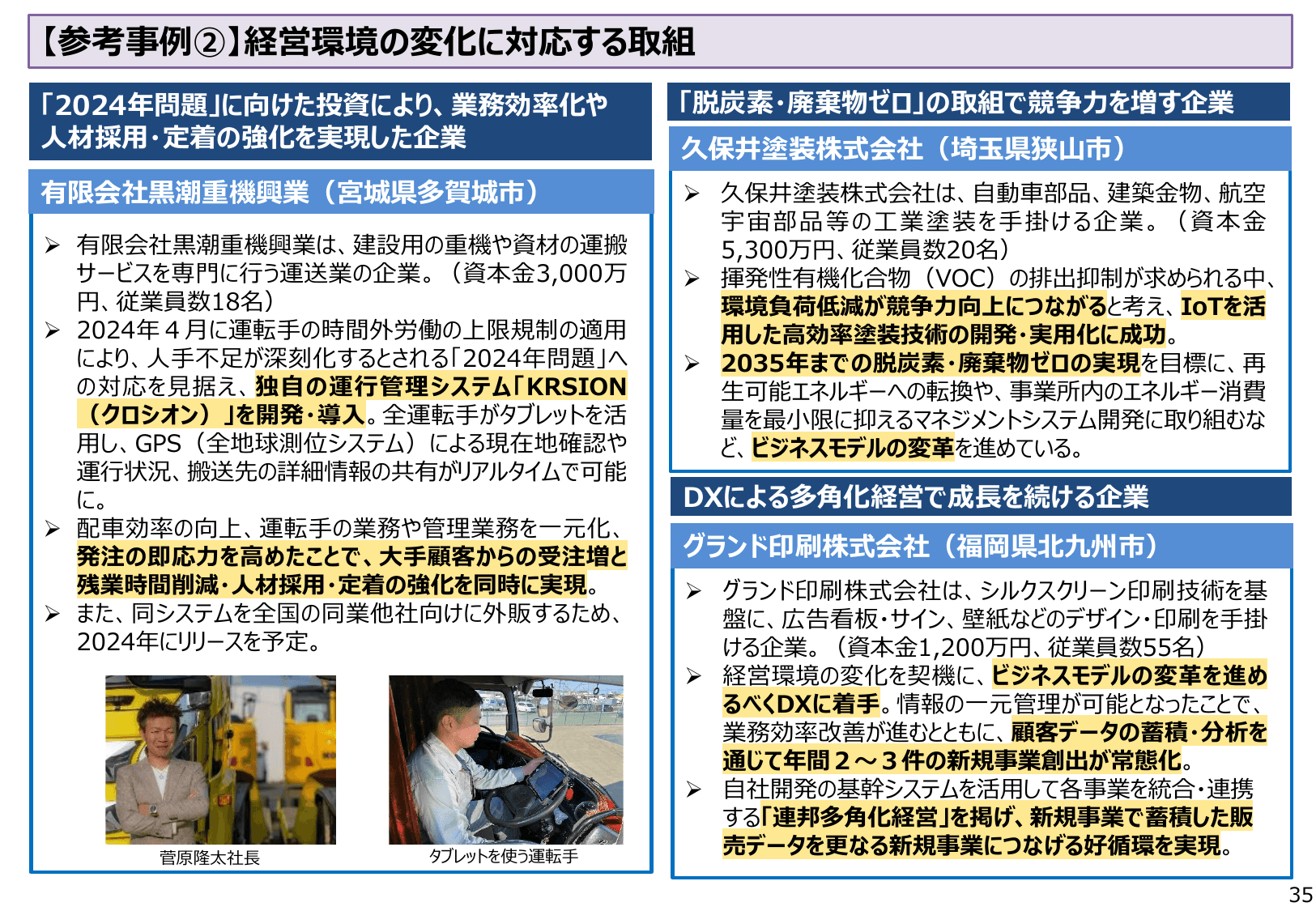 【参考事例②】経営環境の変化に対応する取組

「2024年問題」に向けた投資により、業務効率化や人材採用・定着の強化を実現した企業

有限会社黒潮重機興業（宮城県多賀城市）

➢ 有限会社黒潮重機興業は、建設用の重機や資材の運搬サービスを専門に行う運送業の企業。（資本金3,000万円、従業員数18名）
➢ 2024年４月に運転手の時間外労働の上限規制の適用により、人手不足が深刻化するとされる「2024年問題」への対応を見据え、独自の運行管理システム「KRSION（クロシオン）」を開発・導入。全運転手がタブレットを活用し、GPS（全地球測位システム）による現在地確認や運行状況、搬送先の詳細情報の共有がリアルタイムで可能に。
➢ 配車効率の向上、運転手の業務や管理業務を一元化、発注の即応力を高めたことで、大手顧客からの受注増と残業時間削減・人材採用・定着の強化を同時に実現。
➢ また、同システムを全国の同業他社向けに外販するため、2024年にリリースを予定。

菅原隆太社長

タブレットを使う運転手

「脱炭素・廃棄物ゼロ」の取組で競争力を増す企業

久保井塗装株式会社（埼玉県狭山市）

➢ 久保井塗装株式会社は、自動車部品、建築金物、航空宇宙部品等の工業塗装を手掛ける企業。（資本金5,300万円、従業員数20名）
➢ 揮発性有機化合物（VOC）の排出抑制が求められる中、環境負荷低減が競争力向上につながると考え、IoTを活用した高効率塗装技術の開発・実用化に成功。
➢ 2035年までの脱炭素・廃棄物ゼロの実現を目標に、再生可能エネルギーへの転換や、事業所内のエネルギー消費量を最小限に抑えるマネジメントシステム開発に取り組むなど、ビジネスモデルの変革を進めている。

DXによる多角化経営で成長を続ける企業

グランド印刷株式会社（福岡県北九州市）

➢ グランド印刷株式会社は、シルクスクリーン印刷技術を基盤に、広告看板・サイン、壁紙などのデザイン・印刷を手掛ける企業。（資本金1,200万円、従業員数55名）
➢ 経営環境の変化を契機に、ビジネスモデルの変革を進めるべくDXに着手。情報の一元管理が可能となったことで、業務効率改善が進むとともに、顧客データの蓄積・分析を通じて年間２～３件の新規事業創出が常態化。
➢ 自社開発の基幹システムを活用して各事業を統合・連携する「連邦多角化経営」を掲げ、新規事業で蓄積した販売データを更なる新規事業につなげる好循環を実現。

35