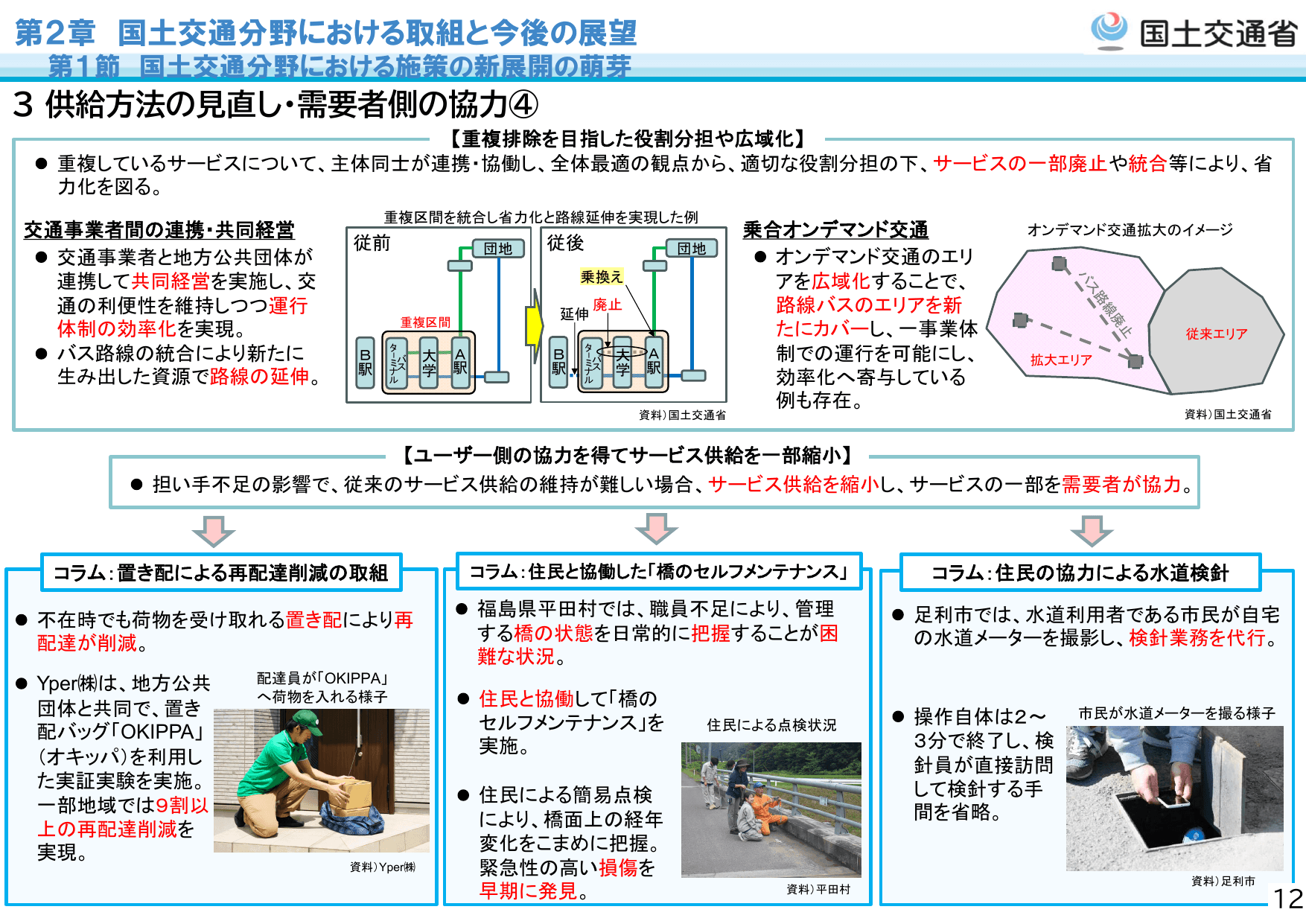 第2章　国土交通分野における取組と今後の展望
第1節　国土交通分野における施策の新展開の萌芽

国土交通省

3 供給方法の見直し・需要者側の協力④

【重複排除を目指した役割分担や広域化】

● 重複しているサービスについて、主体同士が連携・協働し、全体最適の観点から、適切な役割分担の下、サービスの一部廃止や統合等により、省力化を図る。

交通事業者間の連携・共同経営

● 交通事業者と地方公共団体が連携して共同経営を実施し、交通の利便性を維持しつつ運行体制の効率化を実現。

● バス路線の統合により新たに生み出した資源で路線の延伸。

重複区間を統合し省力化と路線延伸を実現した例

従前
団地
重複区間
B駅
バスターミナル
大学
A駅

従後
団地
乗換え
延伸
廃止
B駅
バスターミナル
大学
A駅

資料）国土交通省

乗合オンデマンド交通

● オンデマンド交通のエリアを広域化することで、路線バスのエリアを新たにカバーし、一事業体制での運行を可能にし、効率化へ寄与している例も存在。

オンデマンド交通拡大のイメージ
バス路線廃止
従来エリア
拡大エリア

資料）国土交通省

【ユーザー側の協力を得てサービス供給を一部縮小】

● 担い手不足の影響で、従来のサービス供給の維持が難しい場合、サービス供給を縮小し、サービスの一部を需要者が協力。

コラム：置き配による再配達削減の取組

● 不在時でも荷物を受け取れる置き配により再配達が削減。

● Yper㈱は、地方公共団体と共同で、置き配バッグ「OKIPPA」（オキッパ）を利用した実証実験を実施。一部地域では9割以上の再配達削減を実現。

配達員が「OKIPPA」へ荷物を入れる様子

資料）Yper㈱

コラム：住民と協働した「橋のセルフメンテナンス」

● 福島県平田村では、職員不足により、管理する橋の状態を日常的に把握することが困難な状況。

● 住民と協働して「橋のセルフメンテナンス」を実施。

● 住民による簡易点検により、橋面上の経年変化をこまめに把握。緊急性の高い損傷を早期に発見。

住民による点検状況

資料）平田村

コラム：住民の協力による水道検針

● 足利市では、水道利用者である市民が自宅の水道メーターを撮影し、検針業務を代行。

● 操作自体は2～3分で終了し、検針員が直接訪問して検針する手間を省略。

市民が水道メーターを撮る様子

資料）足利市

12