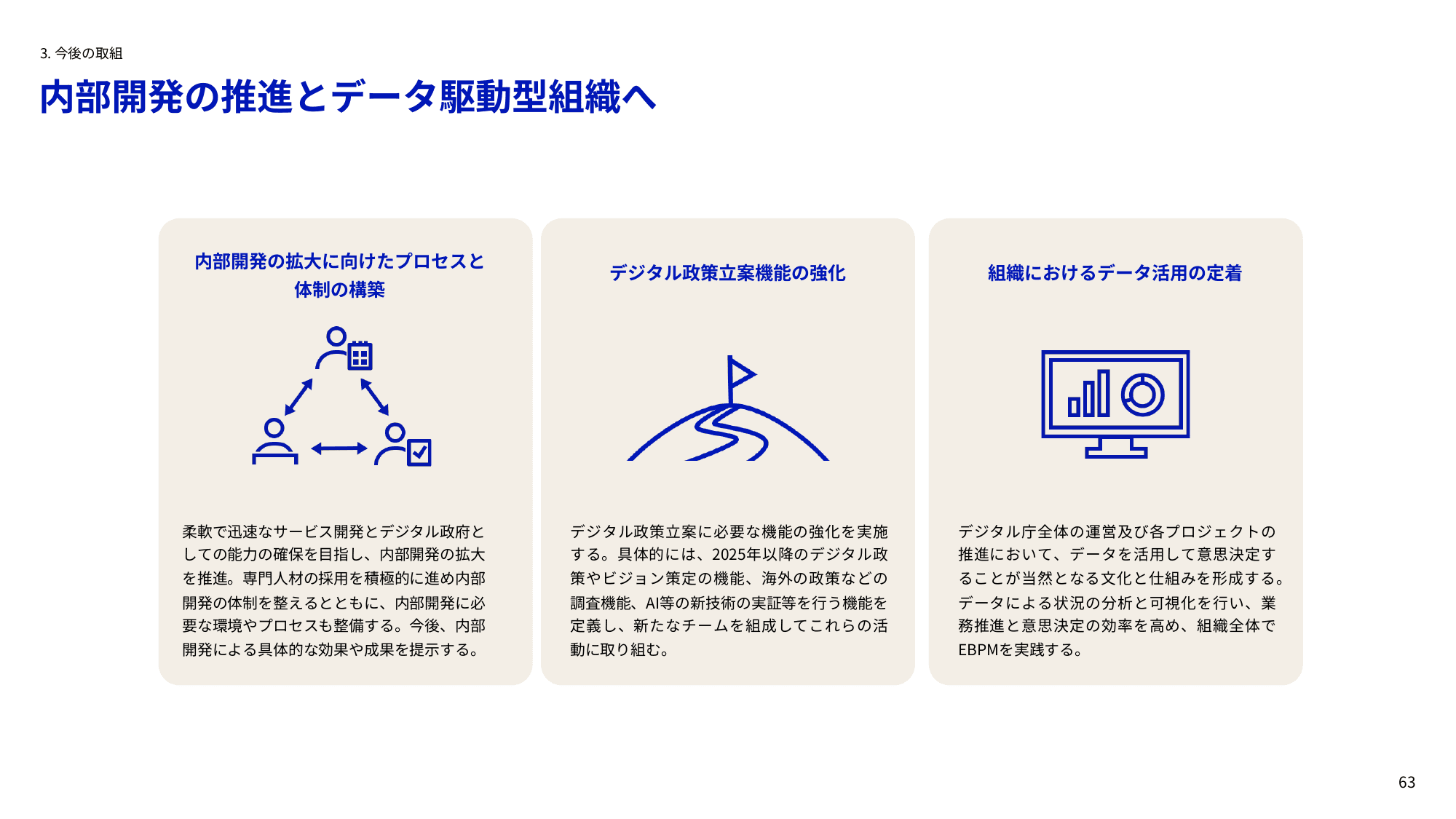 3. 今後の取組

内部開発の推進とデータ駆動型組織へ

内部開発の拡大に向けたプロセスと体制の構築

柔軟で迅速なサービス開発とデジタル政府としての能力の確保を目指し、内部開発の拡大を推進。専門人材の採用を積極的に進め内部開発の体制を整えるとともに、内部開発に必要な環境やプロセスも整備する。今後、内部開発による具体的な効果や成果を提示する。

デジタル政策立案機能の強化

デジタル政策立案に必要な機能の強化を実施する。具体的には、2025年以降のデジタル政策やビジョン策定の機能、海外の政策などの調査機能、AI等の新技術の実証等を行う機能を定義し、新たなチームを組成してこれらの活動に取り組む。

組織におけるデータ活用の定着

デジタル庁全体の運営及び各プロジェクトの推進において、データを活用して意思決定することが当然となる文化と仕組みを形成する。データによる状況の分析と可視化を行い、業務推進と意思決定の効率を高め、組織全体でEBPMを実践する。

63